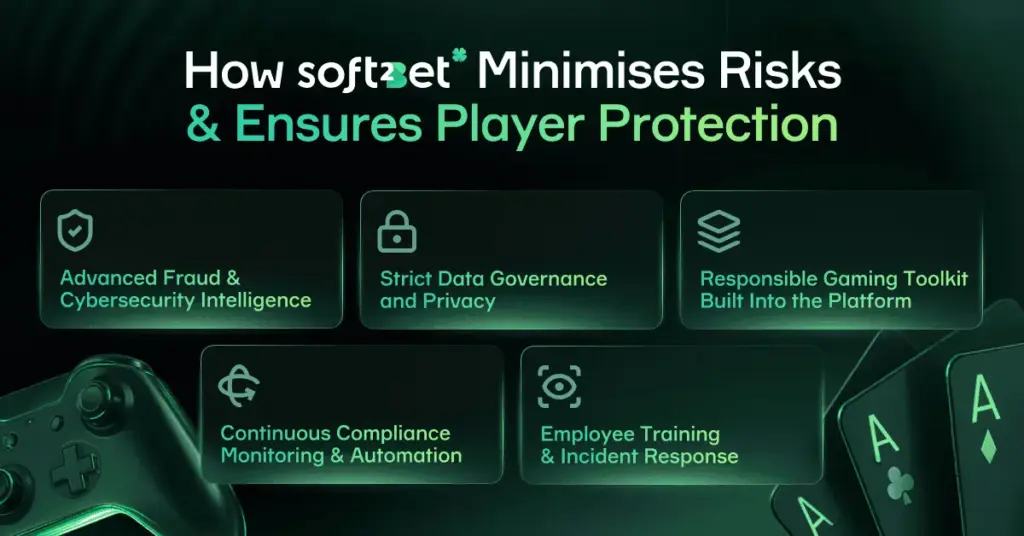 How soft2bet Minimises Risks
& Ensures Player Protection

Advanced Fraud & Cybersecurity Intelligence

Strict Data Governance and Privacy

Responsible Gaming Toolkit Built Into the Platform

Continuous Compliance Monitoring & Automation

Employee Training & Incident Response

A

A

A