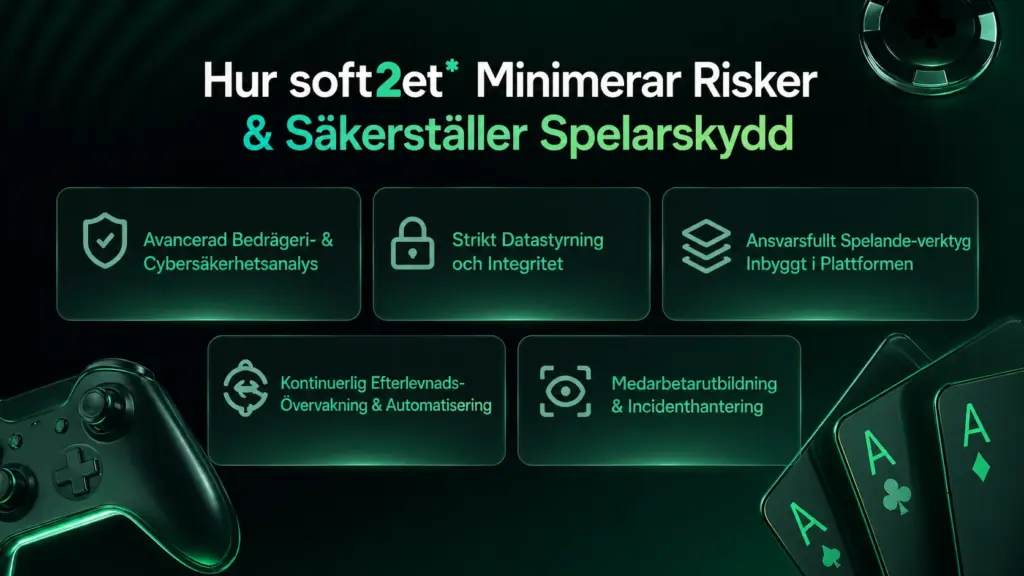 Hur soft2et* Minimerar Risker & Säkerställer Spelarskydd

Avancerad Bedrägeri- & Cybersäkerhetsanalys

Strikt Datastyrning och Integritet

Ansvarsfullt Spelande-verktyg Inbyggt i Plattformen

Kontinuerlig Efterlevnads-Övervakning & Automatisering

Medarbetarutbildning & Incidenthantering

A

A

A